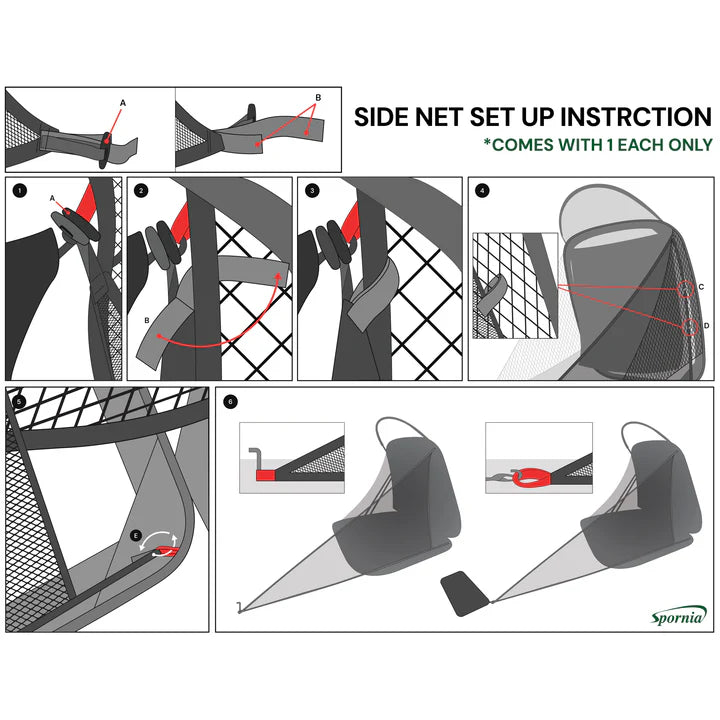 A

B

SIDE NET SET UP INSTRCTION
*COMES WITH 1 EACH ONLY

1
A

2
B

3

4
C
D

5
E

6

Spornia